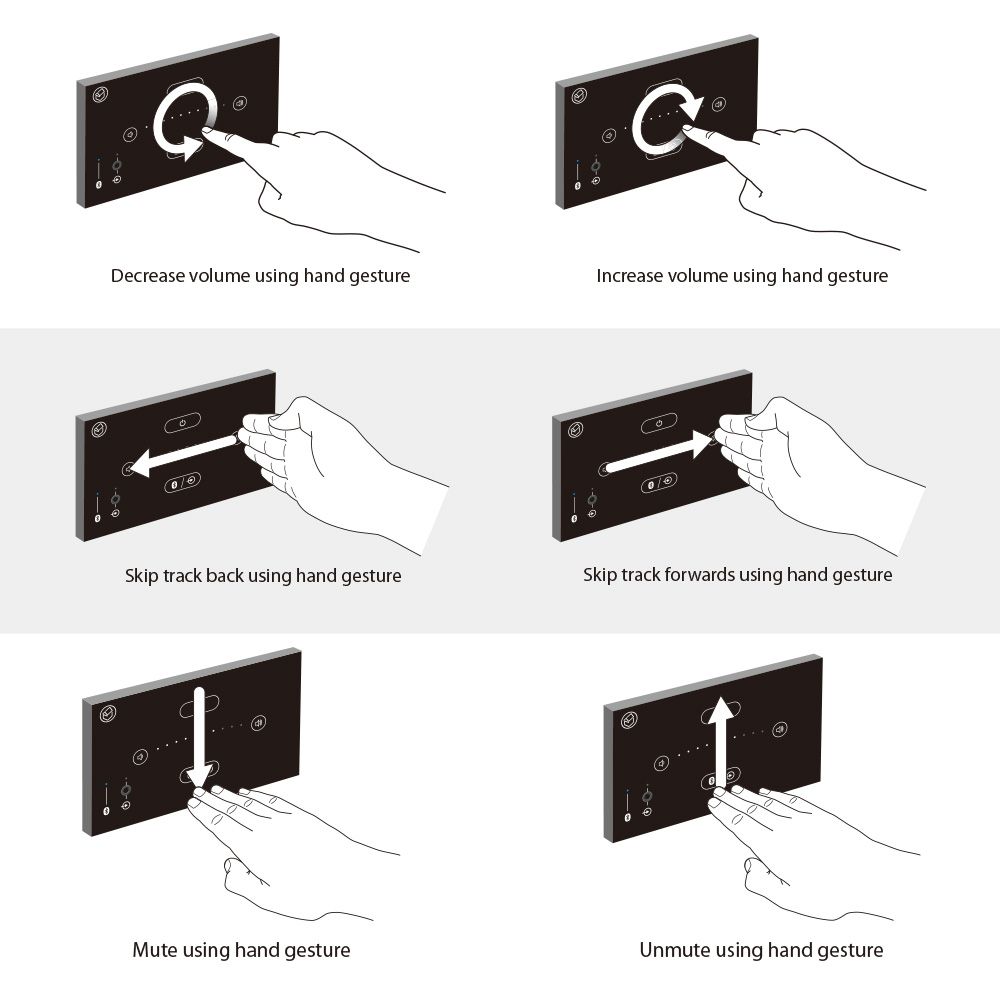 Decrease volume using hand gesture

Increase volume using hand gesture

Skip track back using hand gesture

Skip track forwards using hand gesture

Mute using hand gesture

Unmute using hand gesture